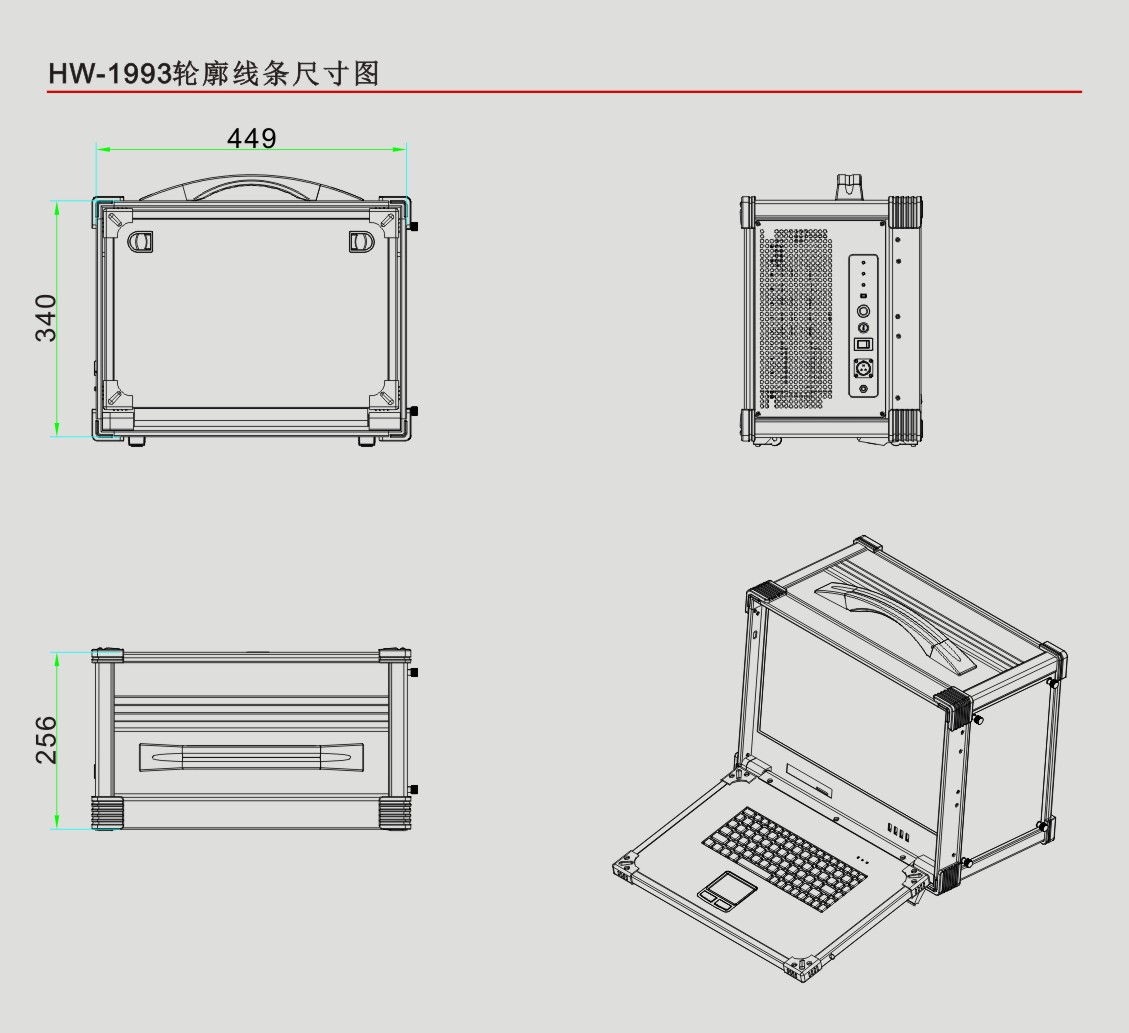 HW-1993轮廓线条尺寸图

449

340

256