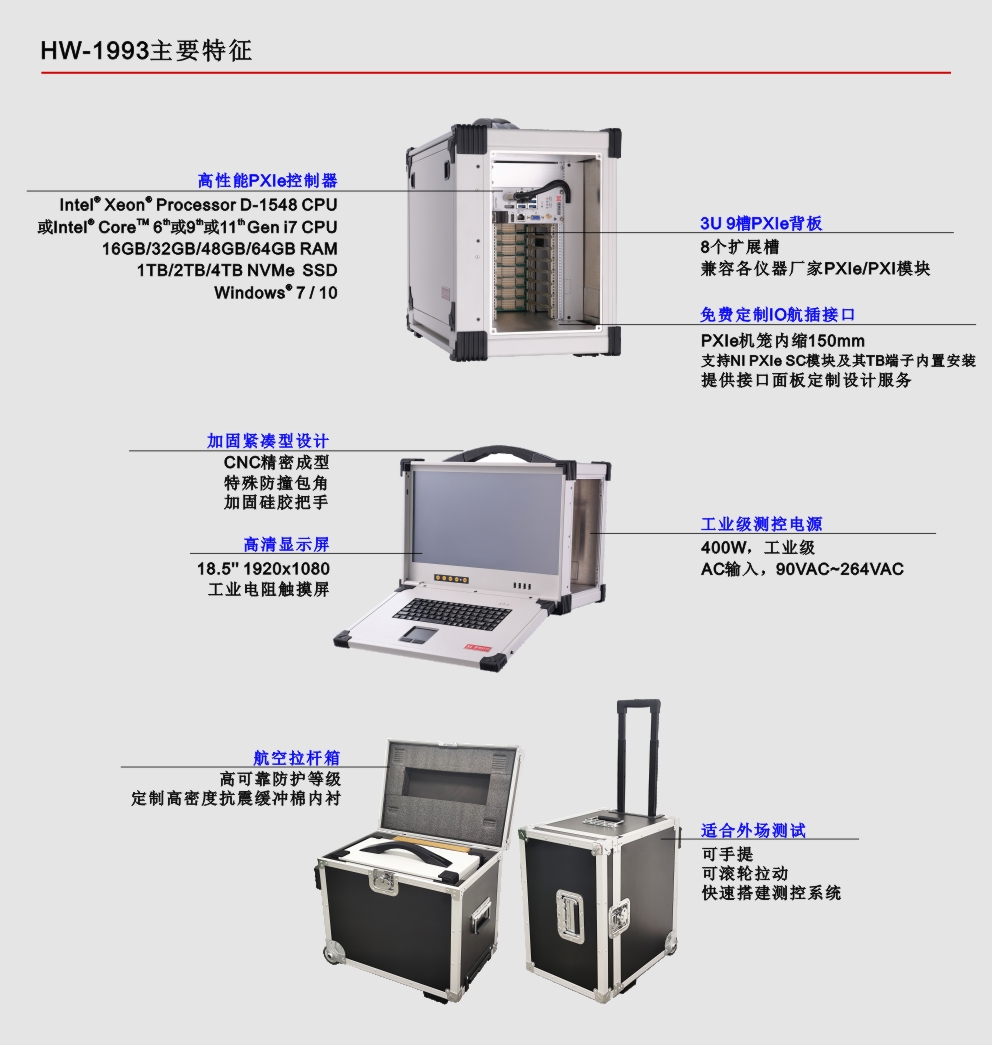 HW-1993主要特征

高性能PXIe控制器
Intel® Xeon® Processor D-1548 CPU
或Intel® Core™ 6th或9th或11th Gen i7 CPU
16GB/32GB/48GB/64GB RAM
1TB/2TB/4TB NVMe SSD
Windows® 7 / 10

3U 9槽PXIe背板
8个扩展槽
兼容各仪器厂家PXIe/PXI模块

免费定制IO航插接口
PXIe机笼内缩150mm
支持NI PXIe SC模块及其TB端子内置安装
提供接口面板定制设计服务

加固紧凑型设计
CNC精密成型
特殊防撞包角
加固硅胶把手

高清显示屏
18.5" 1920x1080
工业电阻触摸屏

工业级测控电源
400W，工业级
AC输入，90VAC~264VAC

航空拉杆箱
高可靠防护等级
定制高密度抗震缓冲棉内衬

适合外场测试
可手提
可滚轮拉动
快速搭建测控系统