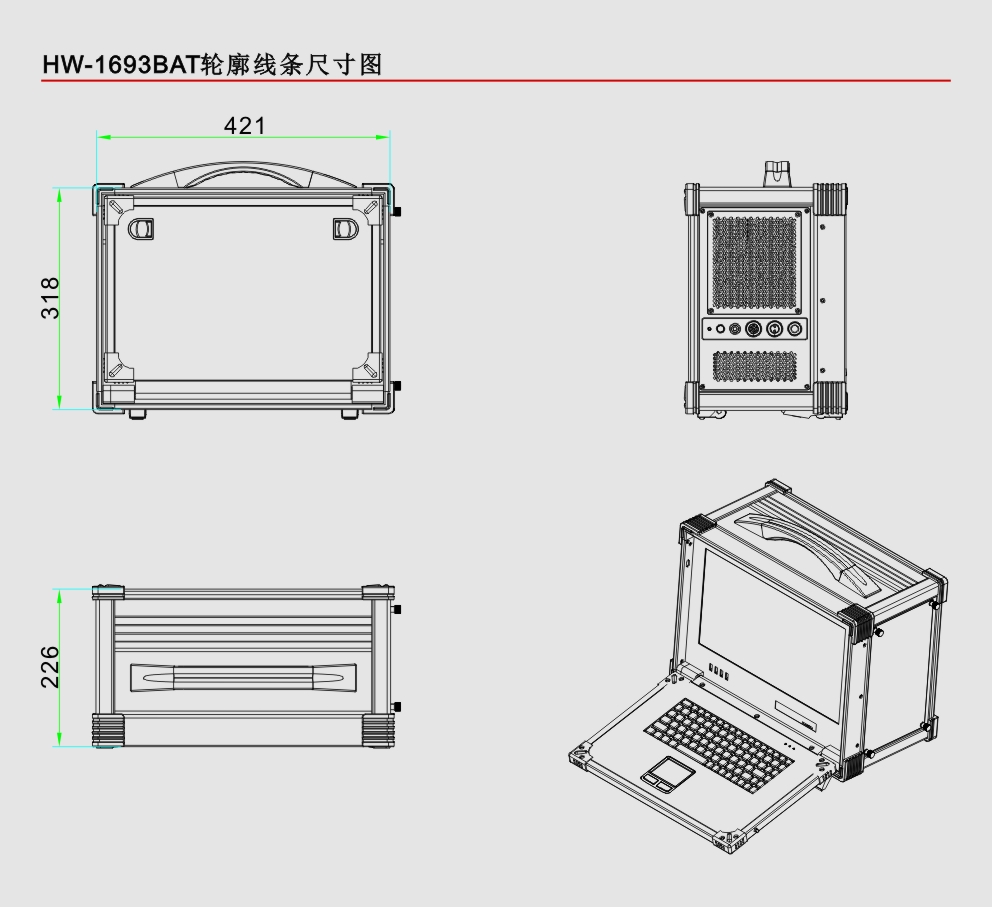 HW-1693BAT轮廓线条尺寸图

421

318

226